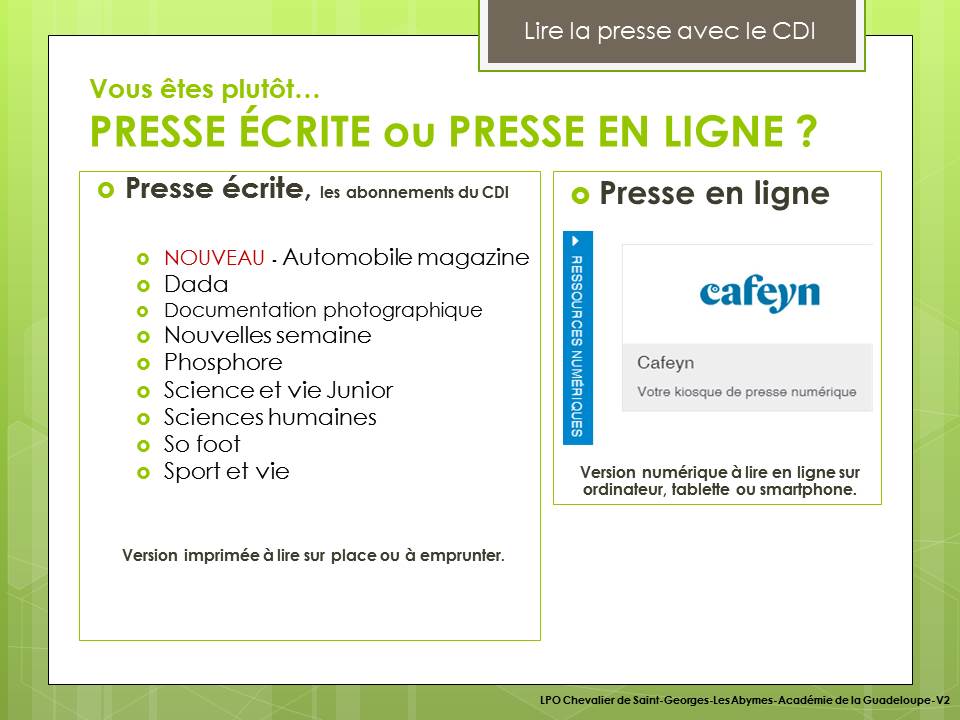 Lire la presse avec le CDI

Vous êtes plutôt…
PRESSE ÉCRITE ou PRESSE EN LIGNE ?

Presse écrite, les abonnements du CDI

NOUVEAU - Automobile magazine
Dada
Documentation photographique
Nouvelles semaine
Phosphore
Science et vie Junior
Sciences humaines
So foot
Sport et vie

Version imprimée à lire sur place ou à emprunter.

Presse en ligne

RESSOURCES NUMÉRIQUES

cafeyn

Cafeyn
Votre kiosque de presse numérique

Version numérique à lire en ligne sur ordinateur, tablette ou smartphone.

LPO Chevalier de Saint-Georges-Les Abymes-Académie de la Guadeloupe-V2